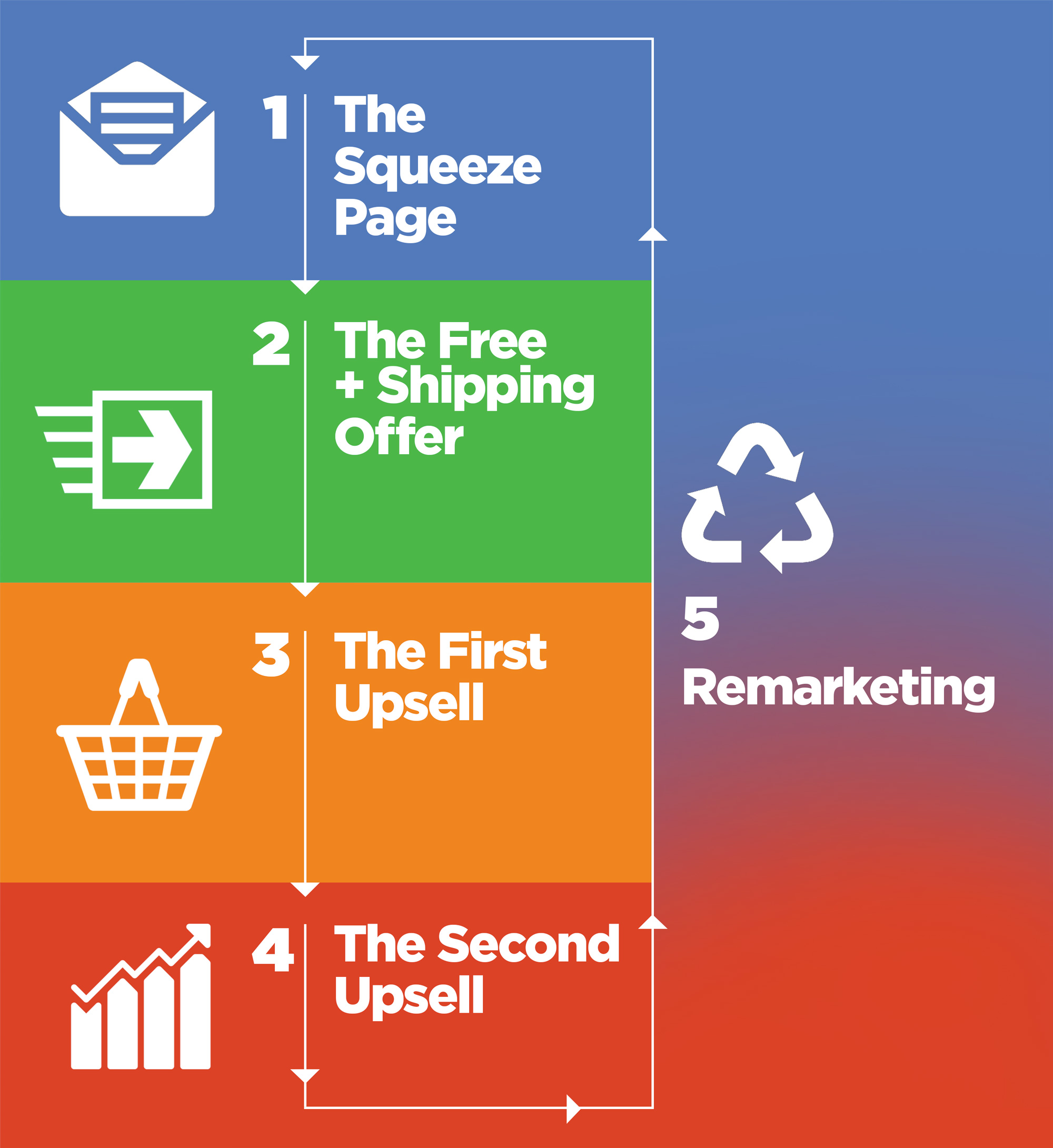 1 The Squeeze Page

2 The Free + Shipping Offer

3 The First Upsell

4 The Second Upsell

5 Remarketing